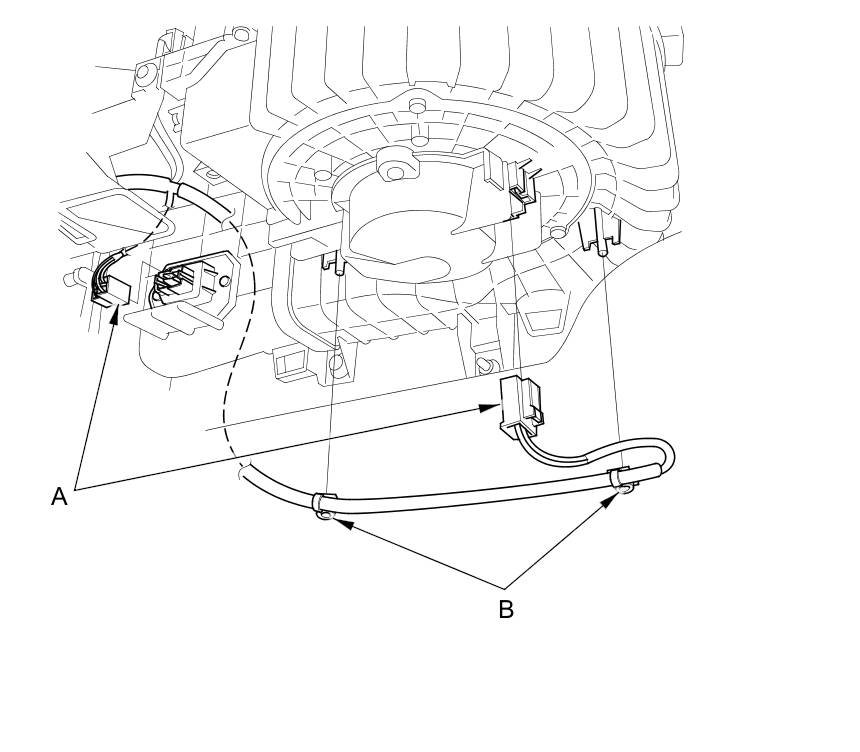 A

B