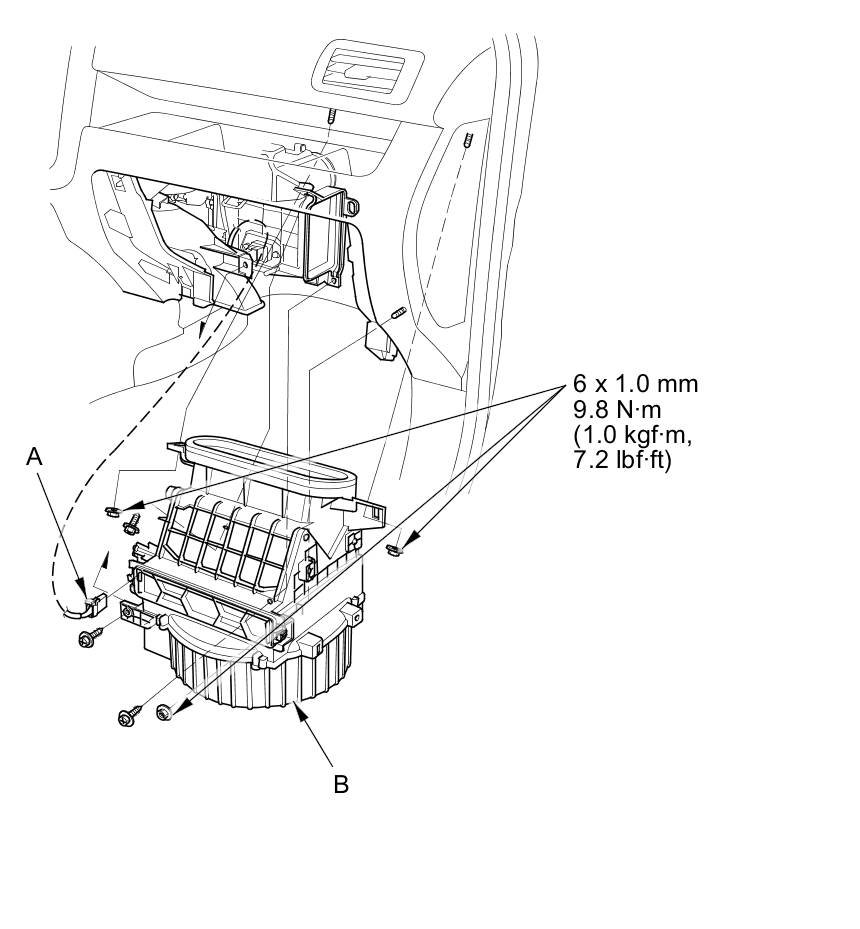 6 x 1.0 mm
9.8 N·m
(1.0 kgf·m,
7.2 lbf·ft)

A

B