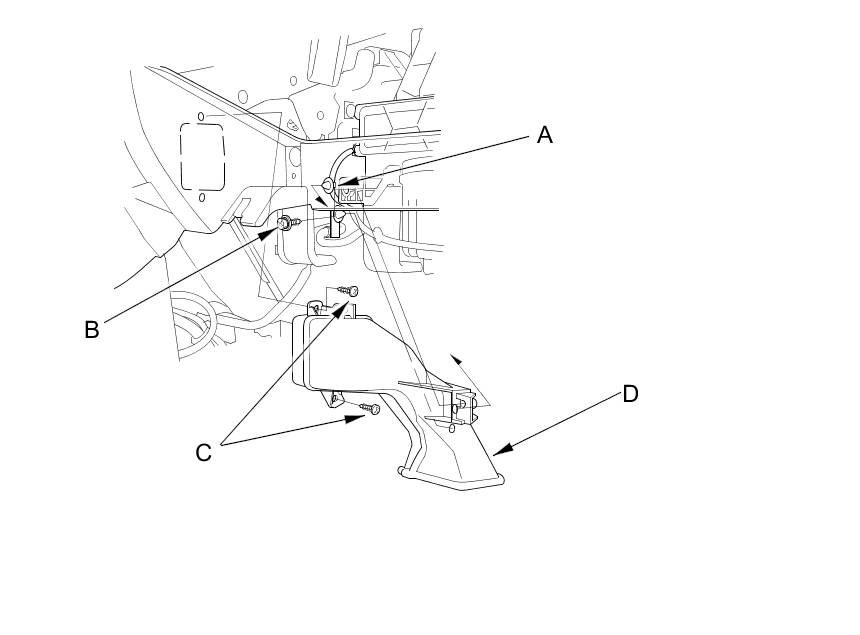 A
B
C
D