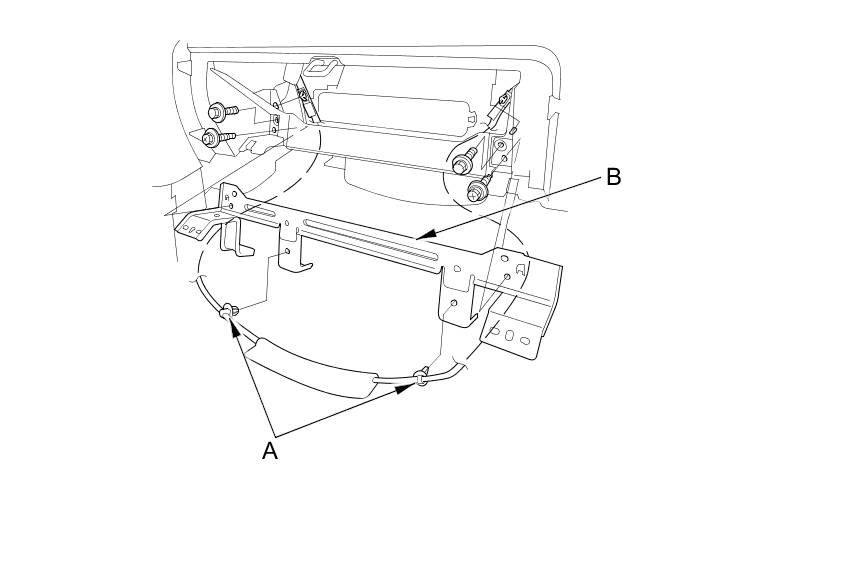 B

A