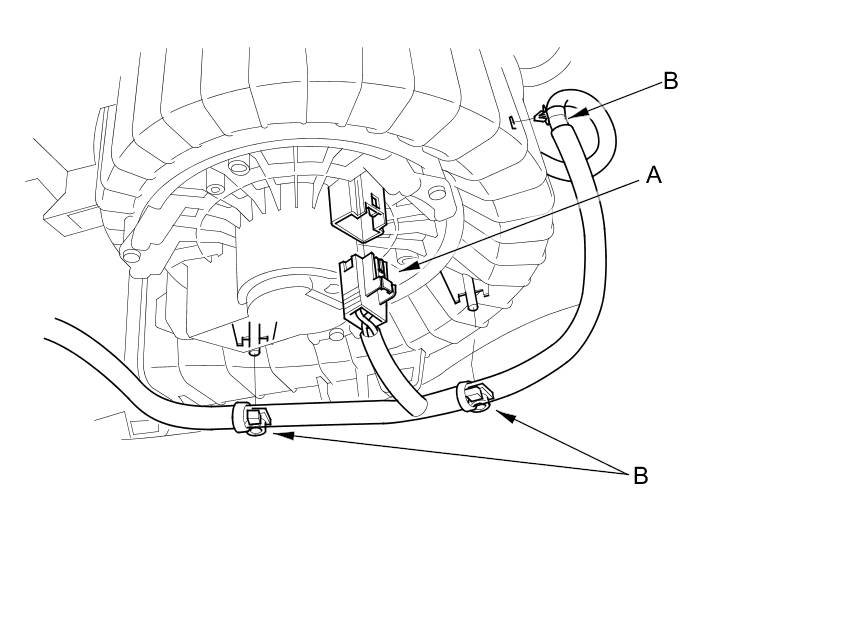 B
A
B