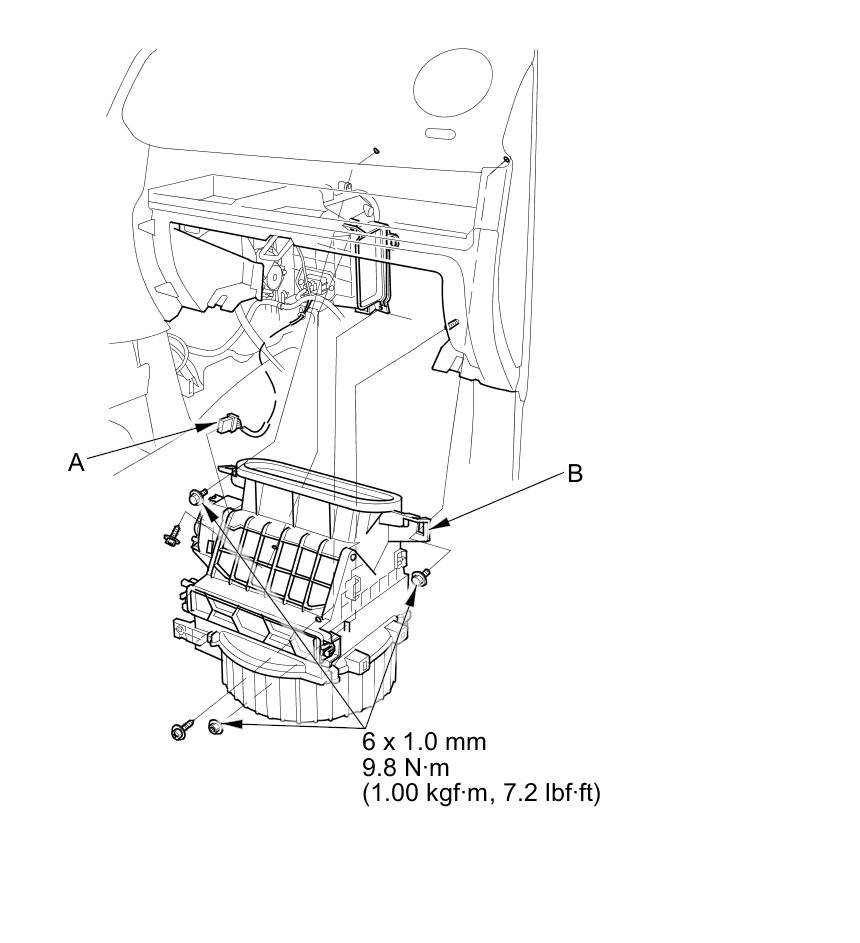 A

B

6 x 1.0 mm
9.8 N·m
(1.00 kgf·m, 7.2 lbf·ft)