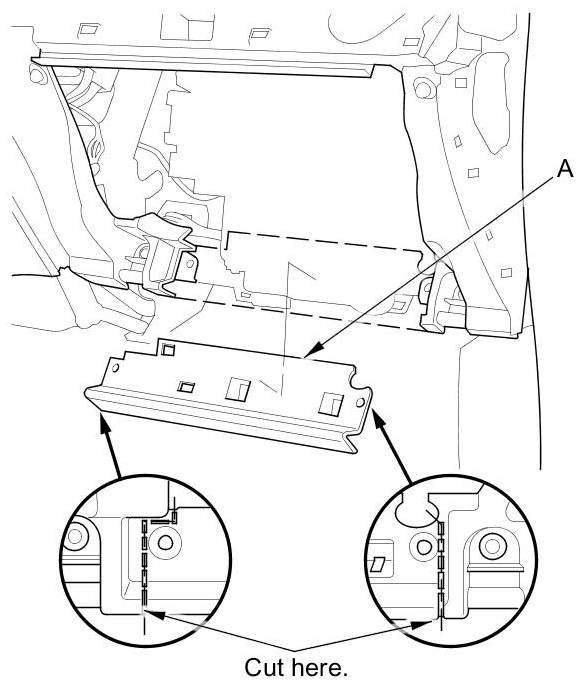 A

Cut here.