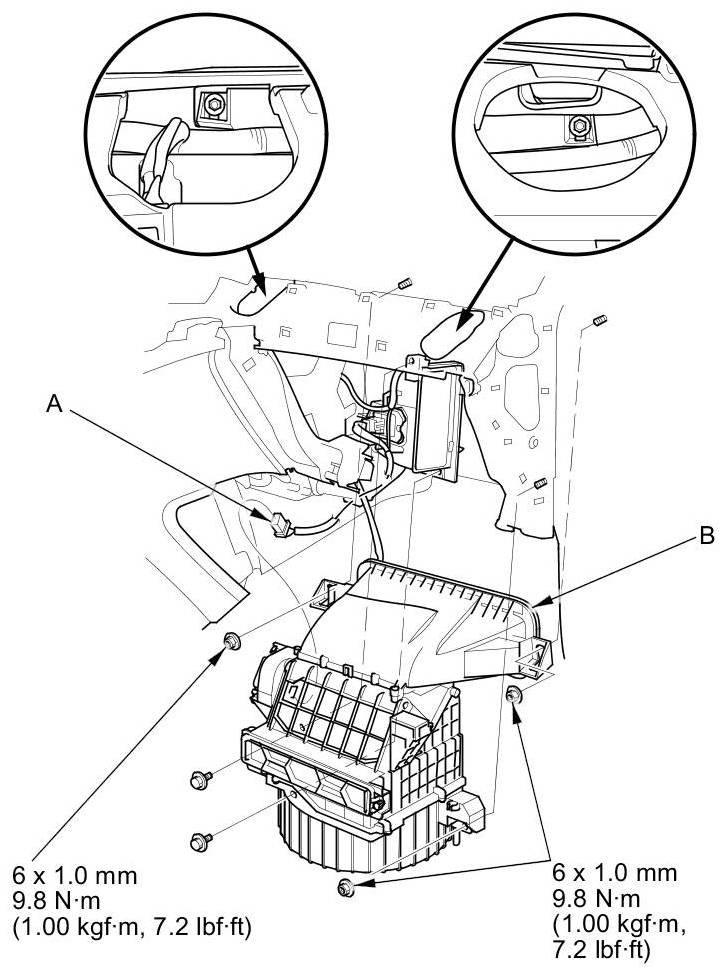 A

B

6 x 1.0 mm
9.8 N·m
(1.00 kgf·m, 7.2 lbf·ft)

6 x 1.0 mm
9.8 N·m
(1.00 kgf·m,
7.2 lbf·ft)