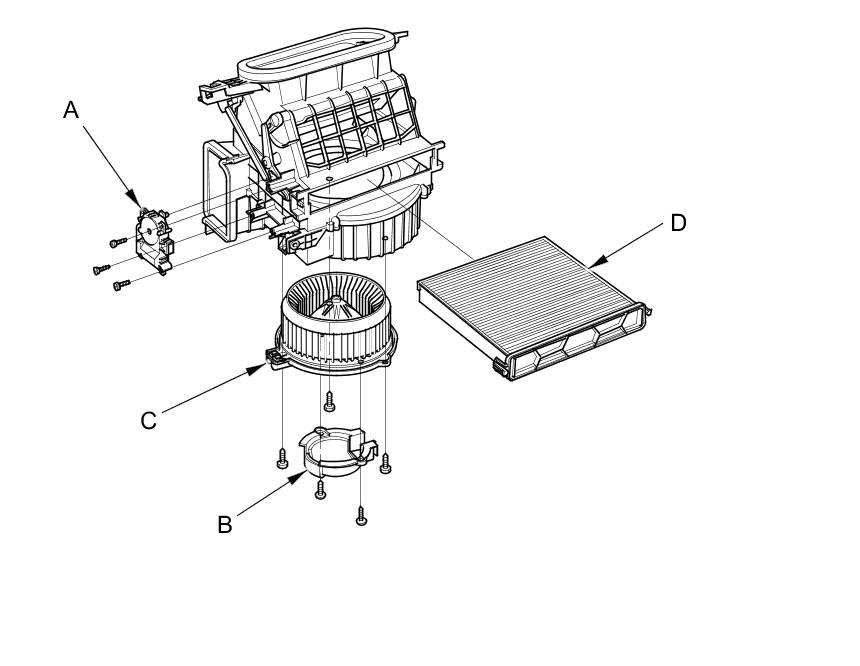 A

D

C

B