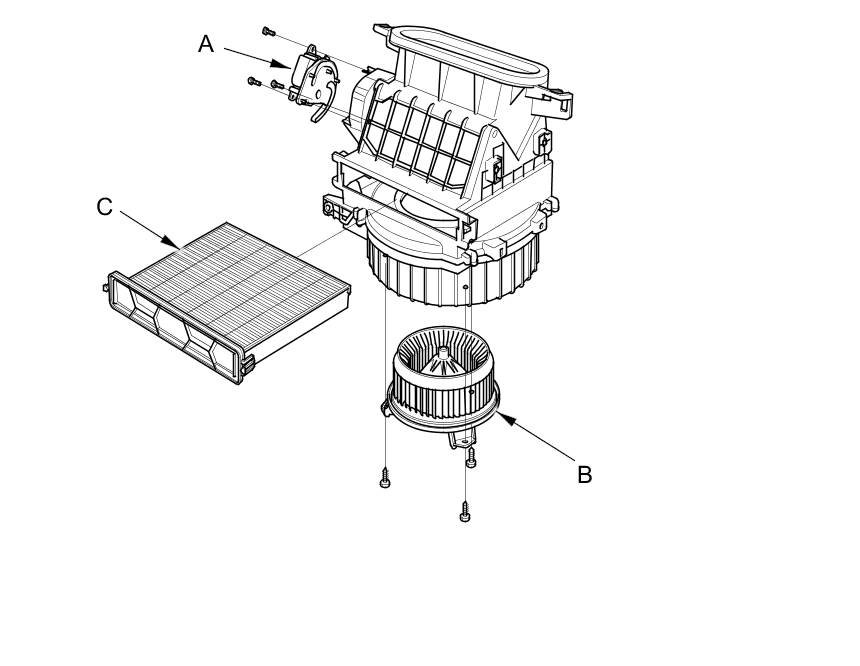 A

C

B