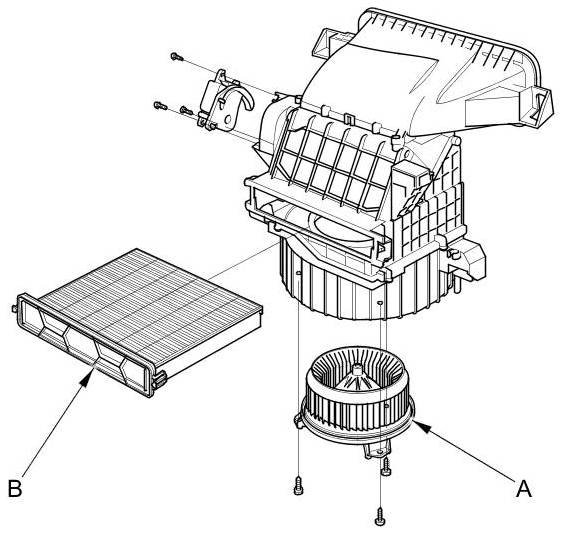 B

A