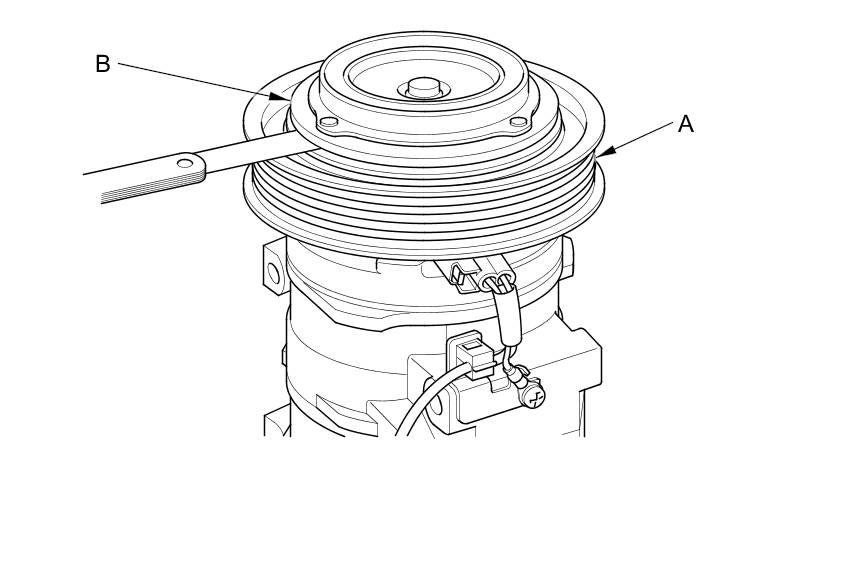 B
A