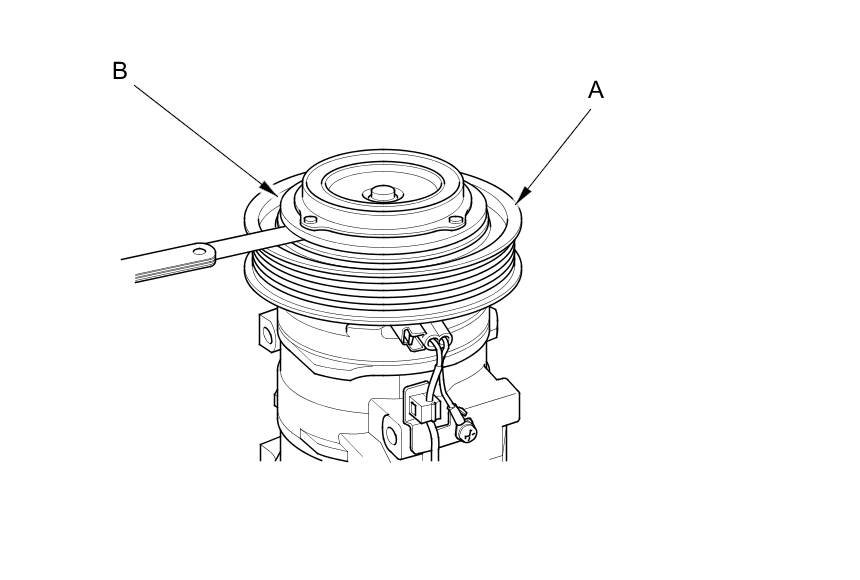 B
A