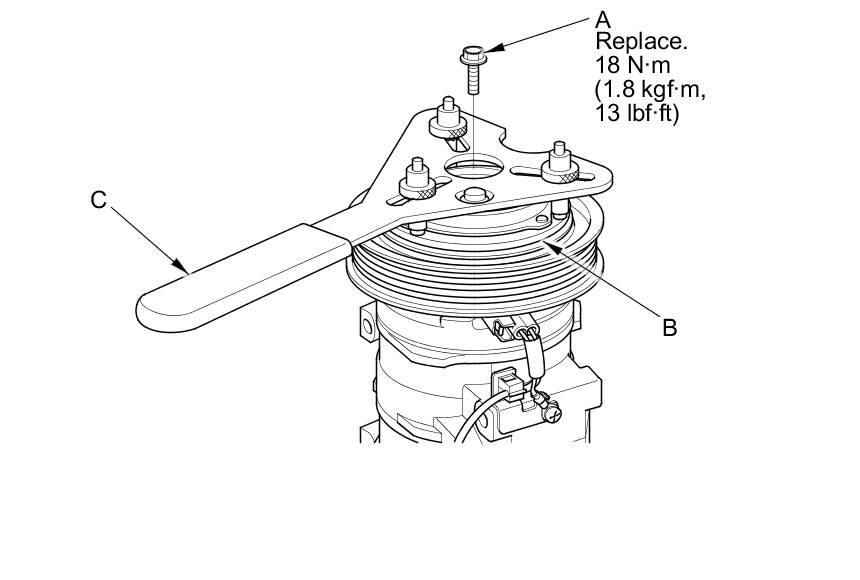 A
Replace.
18 N·m
(1.8 kgf·m,
13 lbf·ft)

C

B