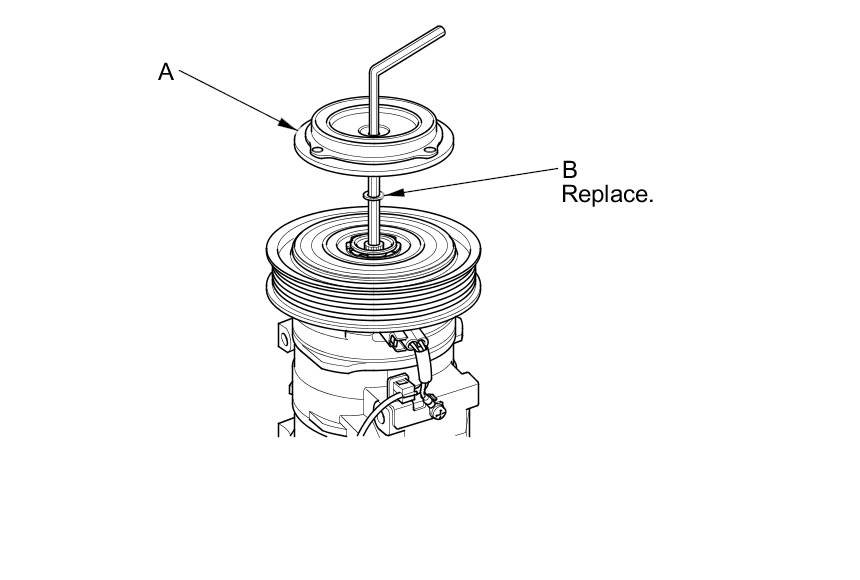 A

B
Replace.