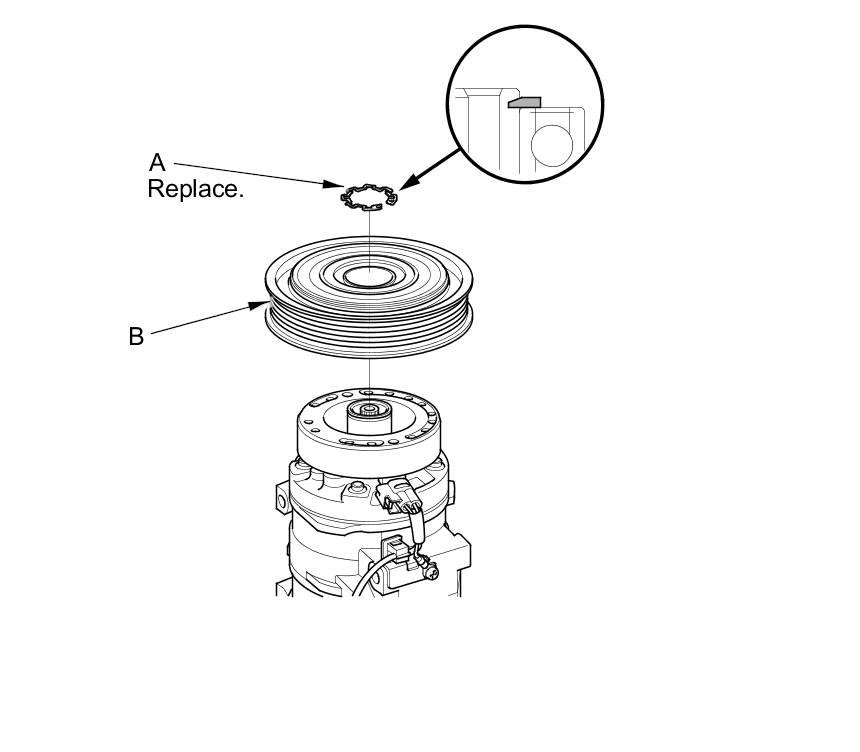 A
Replace.

B