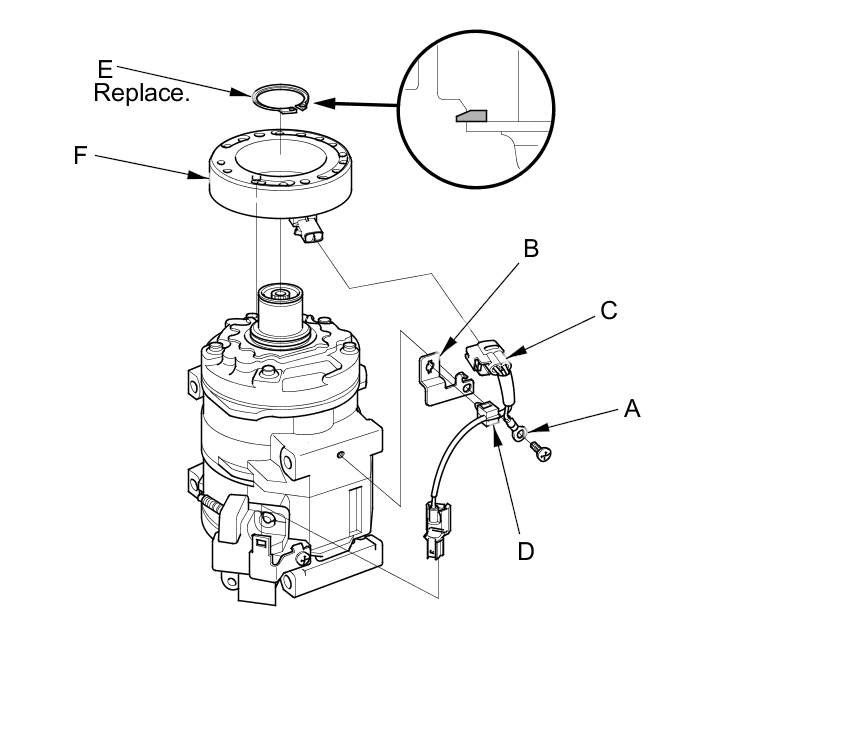 E
Replace.

F

B

C

A

D