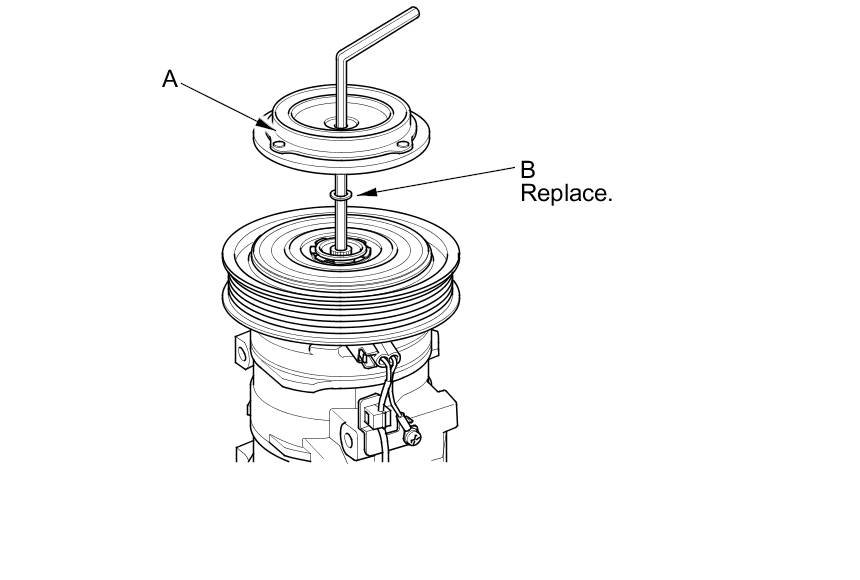 A

B
Replace.