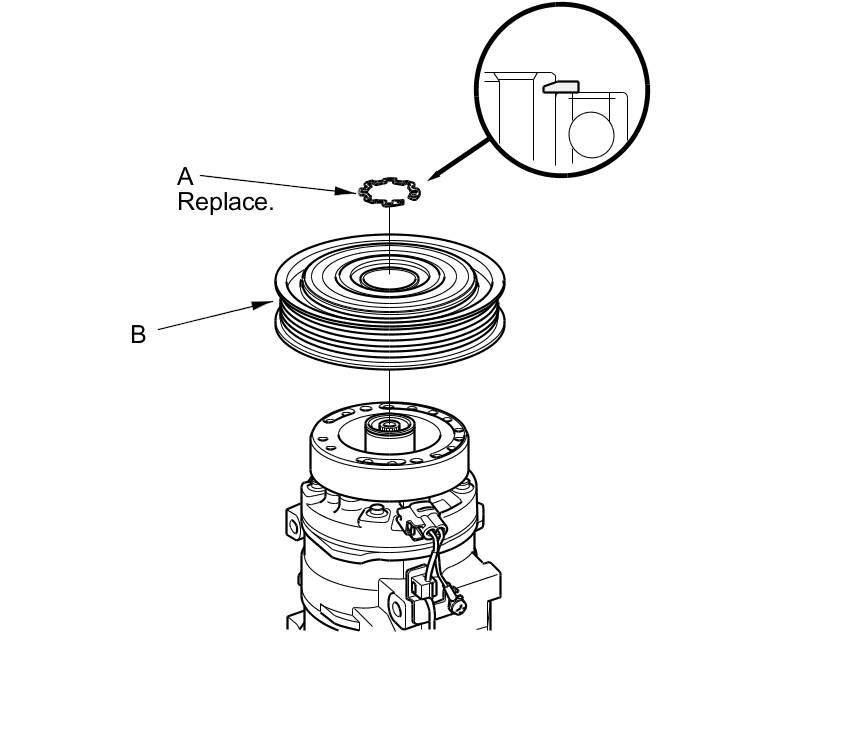 A
Replace.

B