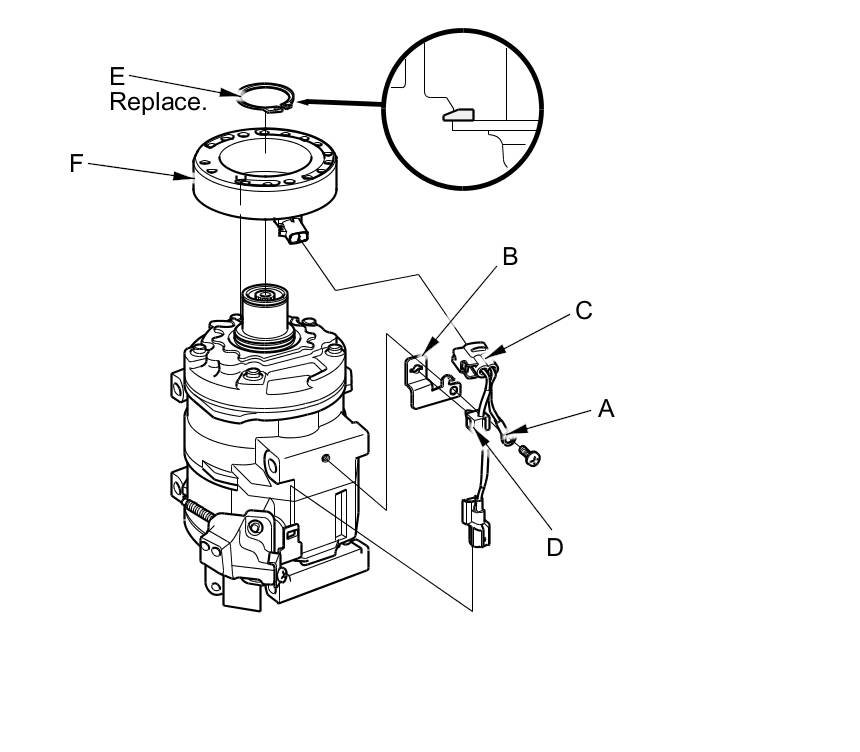 E
Replace.
F
B
C
A
D