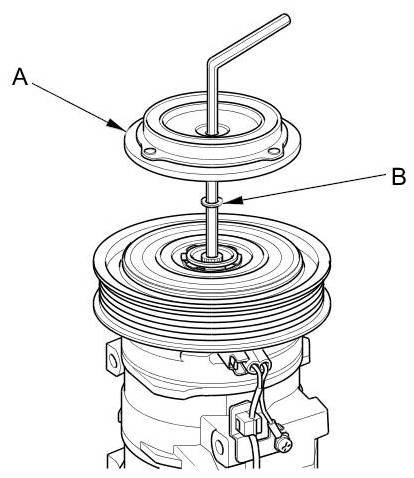 A

B