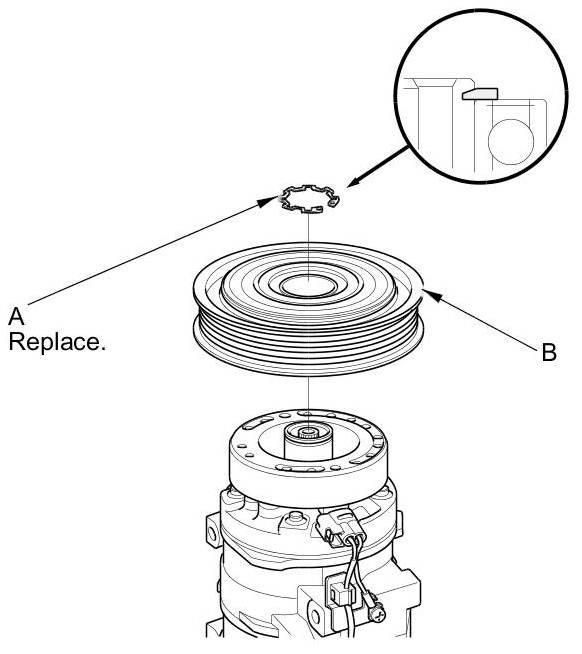 A
Replace.

B