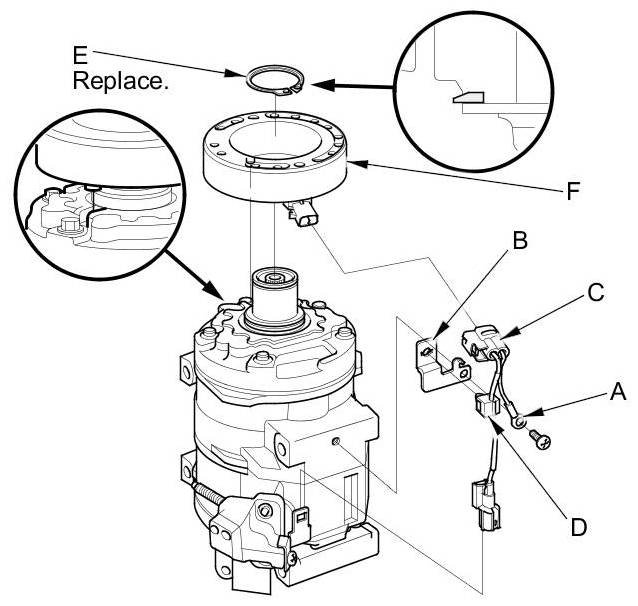 E
Replace.

F

B

C

A

D