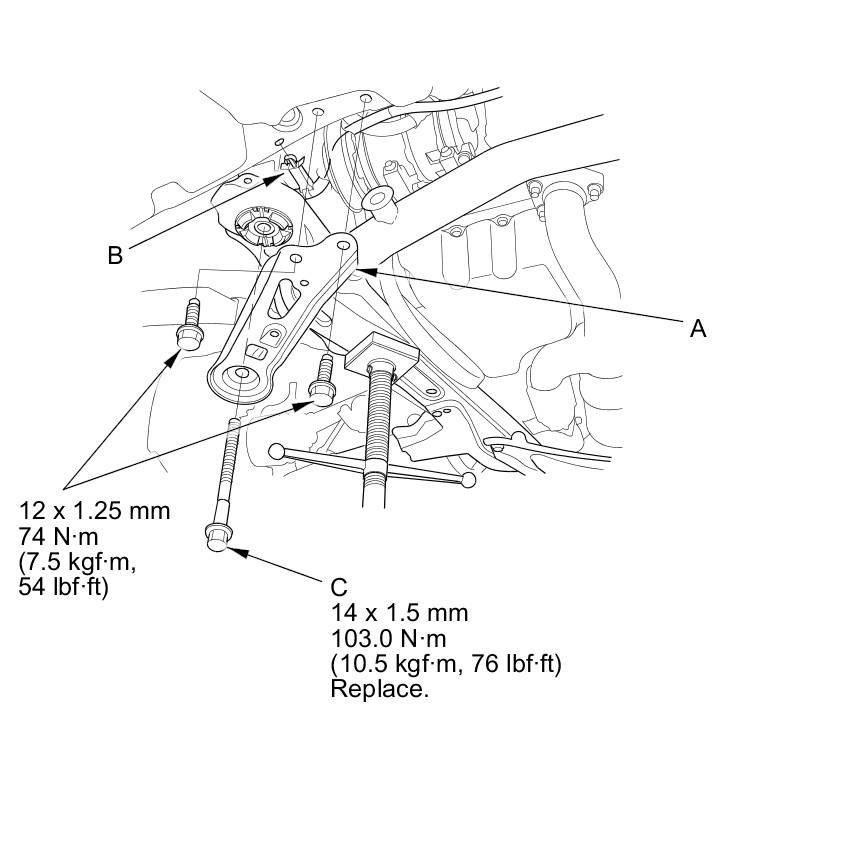 B

A

12 x 1.25 mm
74 N·m
(7.5 kgf·m,
54 lbf·ft)

C
14 x 1.5 mm
103.0 N·m
(10.5 kgf·m, 76 lbf·ft)
Replace.