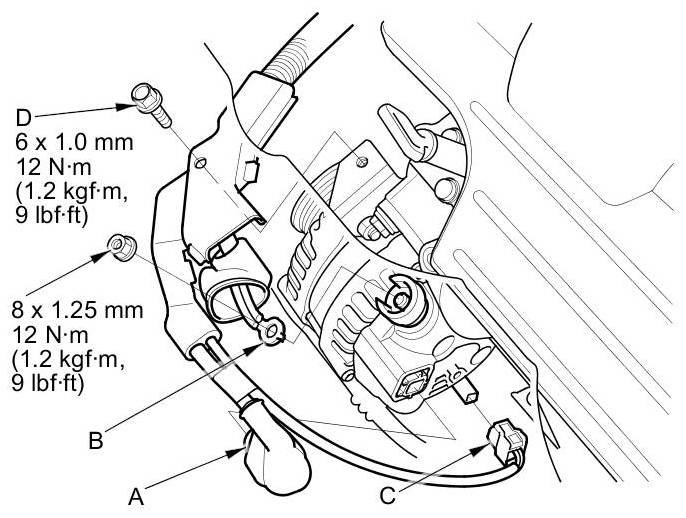 D
6 x 1.0 mm
12 N·m
(1.2 kgf·m,
9 lbf·ft)

8 x 1.25 mm
12 N·m
(1.2 kgf·m,
9 lbf·ft)

B

A

C