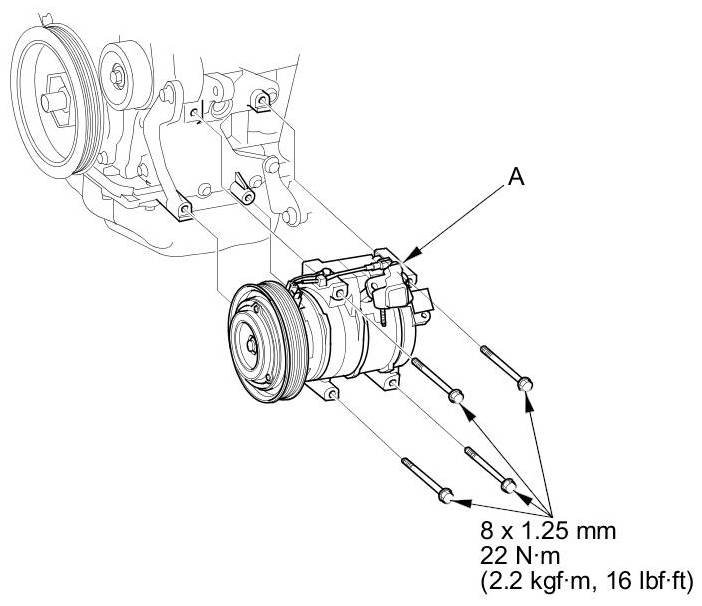 A

8 x 1.25 mm
22 N·m
(2.2 kgf·m, 16 lbf·ft)