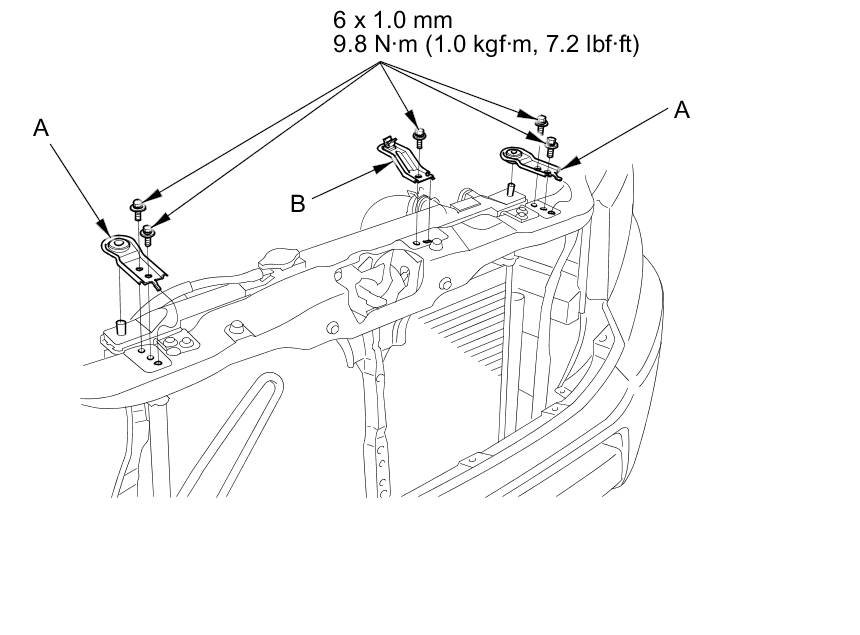 6 x 1.0 mm
9.8 N·m (1.0 kgf·m, 7.2 lbf·ft)

A

A

B