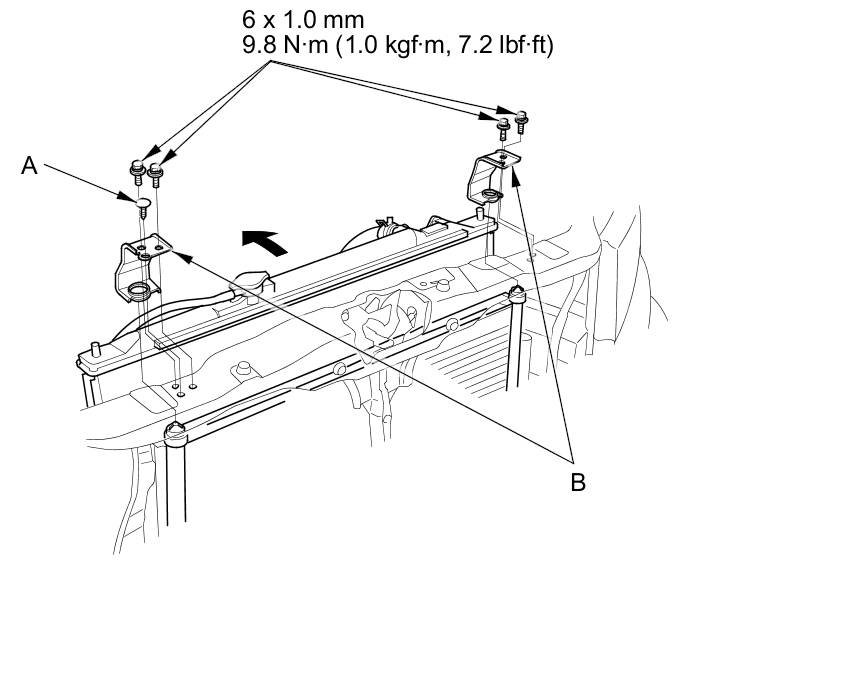 6 x 1.0 mm
9.8 N·m (1.0 kgf·m, 7.2 lbf·ft)

A

B