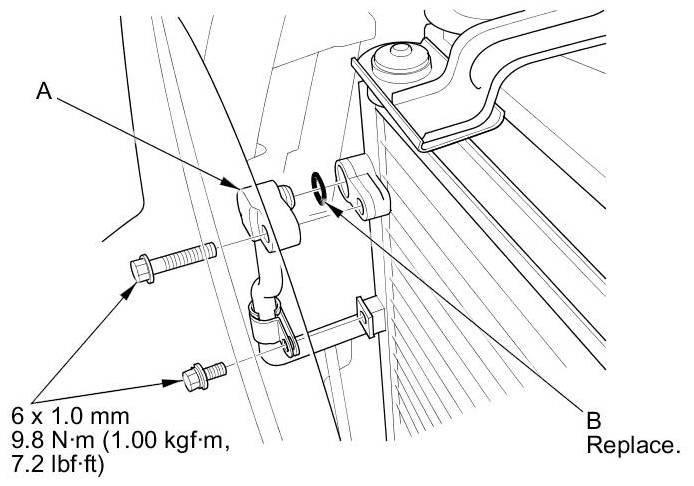 A

6 x 1.0 mm
9.8 N·m (1.00 kgf·m, 7.2 lbf·ft)

B
Replace.