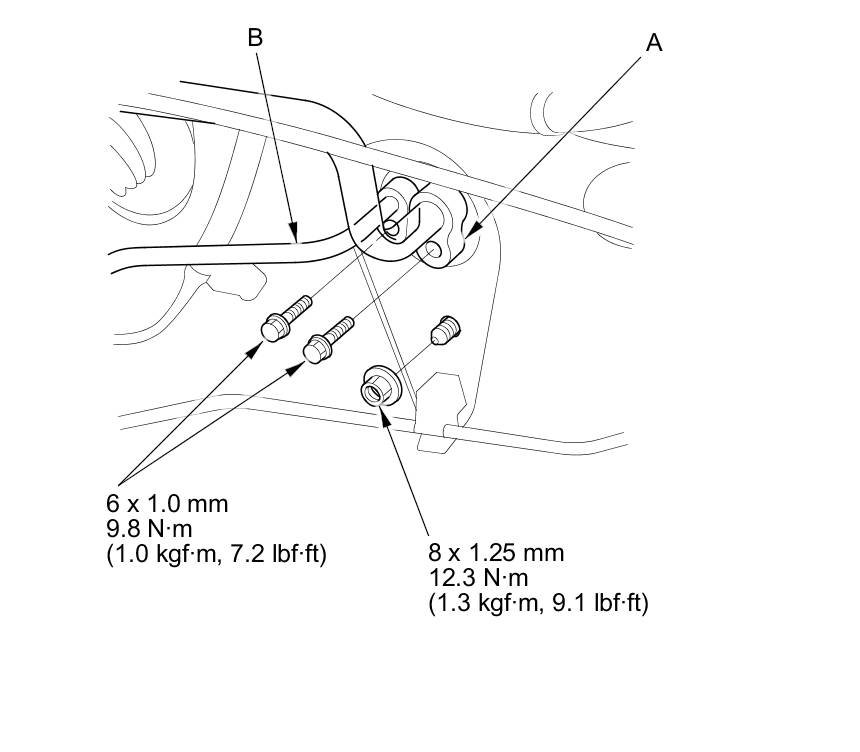 B

A

6 x 1.0 mm
9.8 N·m
(1.0 kgf·m, 7.2 lbf·ft)

8 x 1.25 mm
12.3 N·m
(1.3 kgf·m, 9.1 lbf·ft)