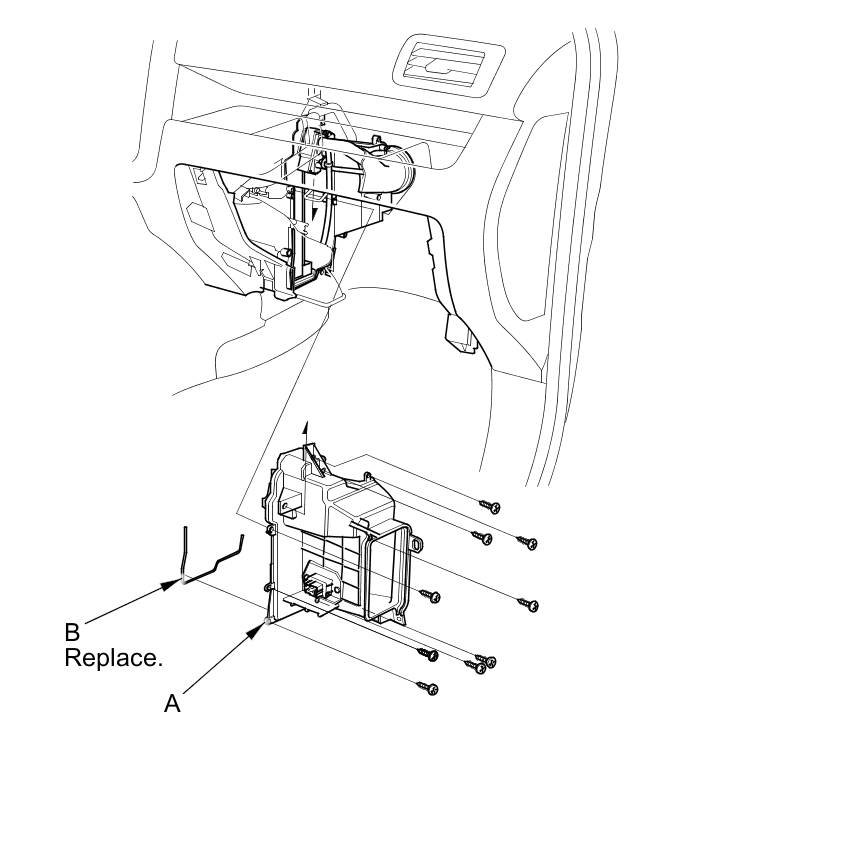 B
Replace.

A