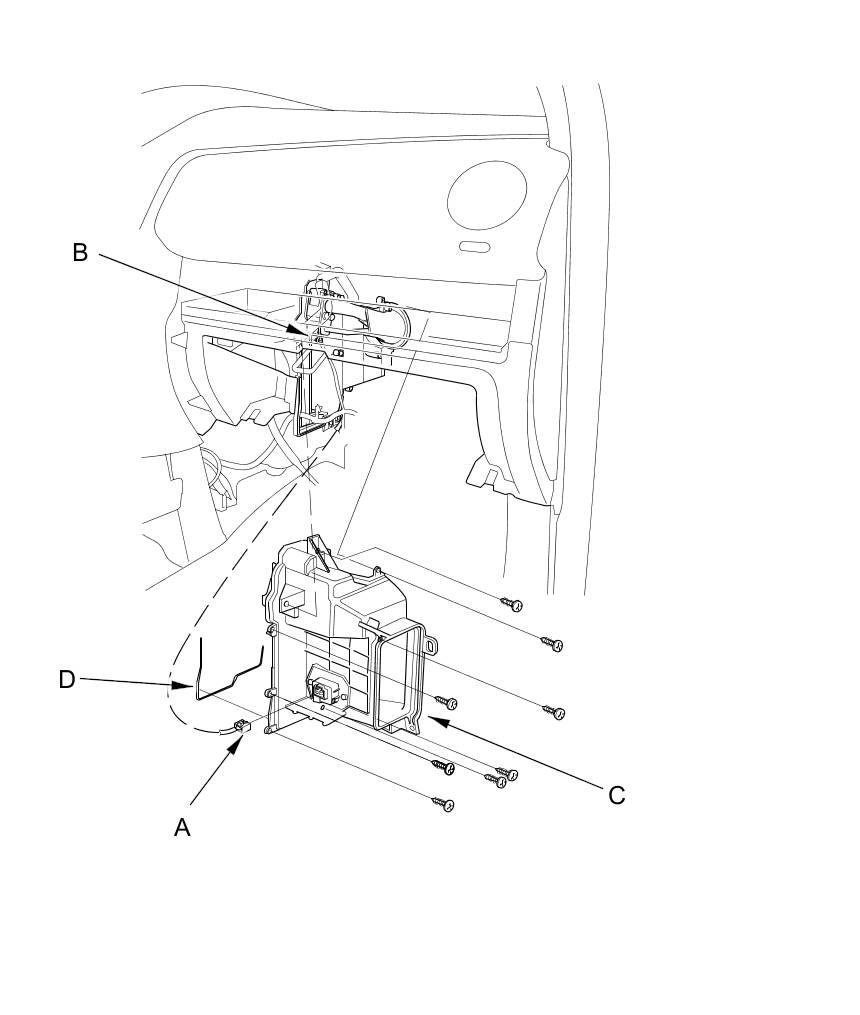 B

D

C

A