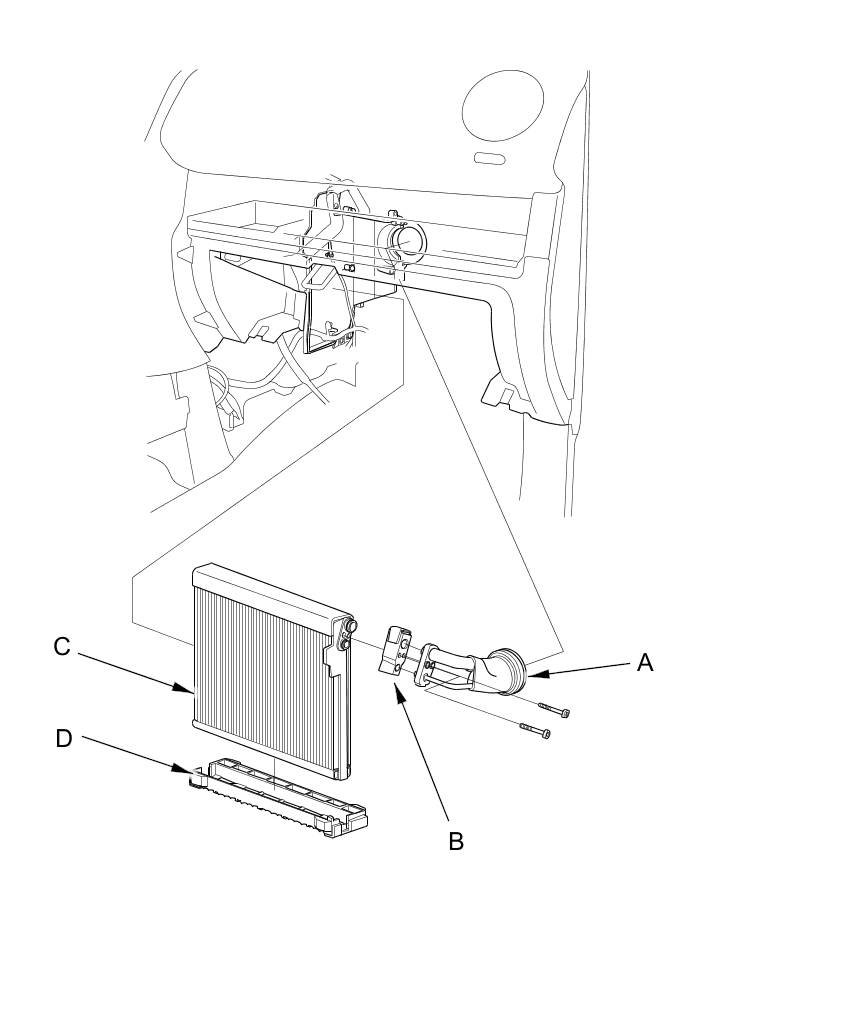 C
A
D
B