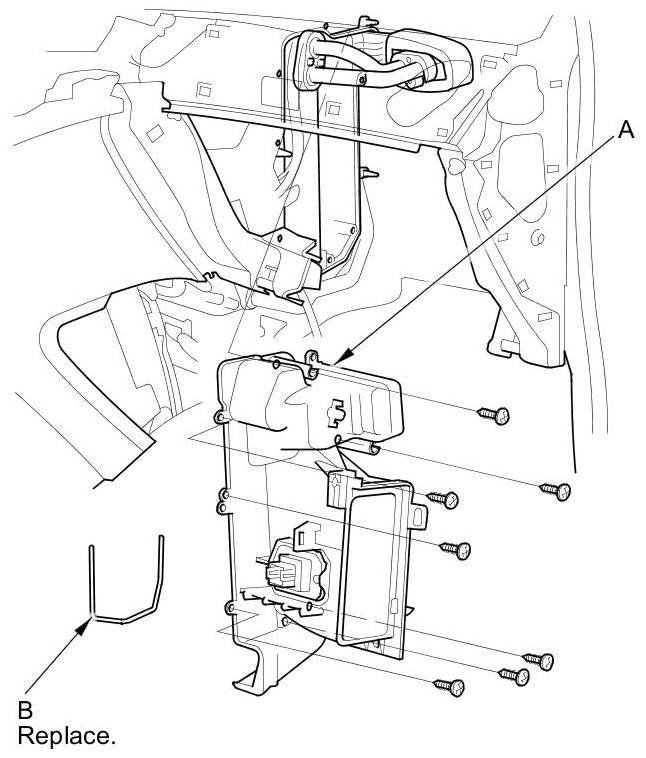 A

B
Replace.