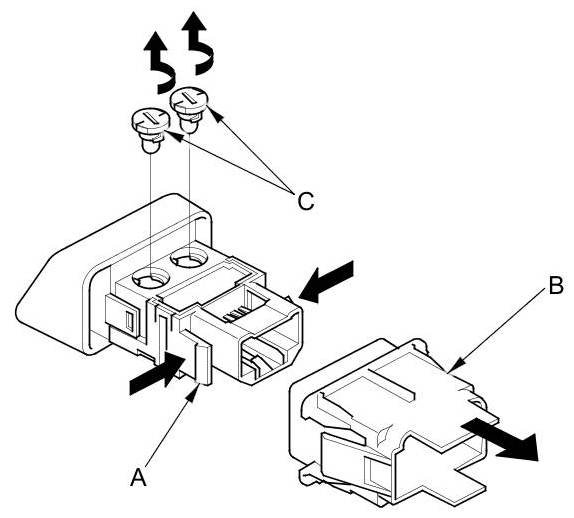 C

B

A