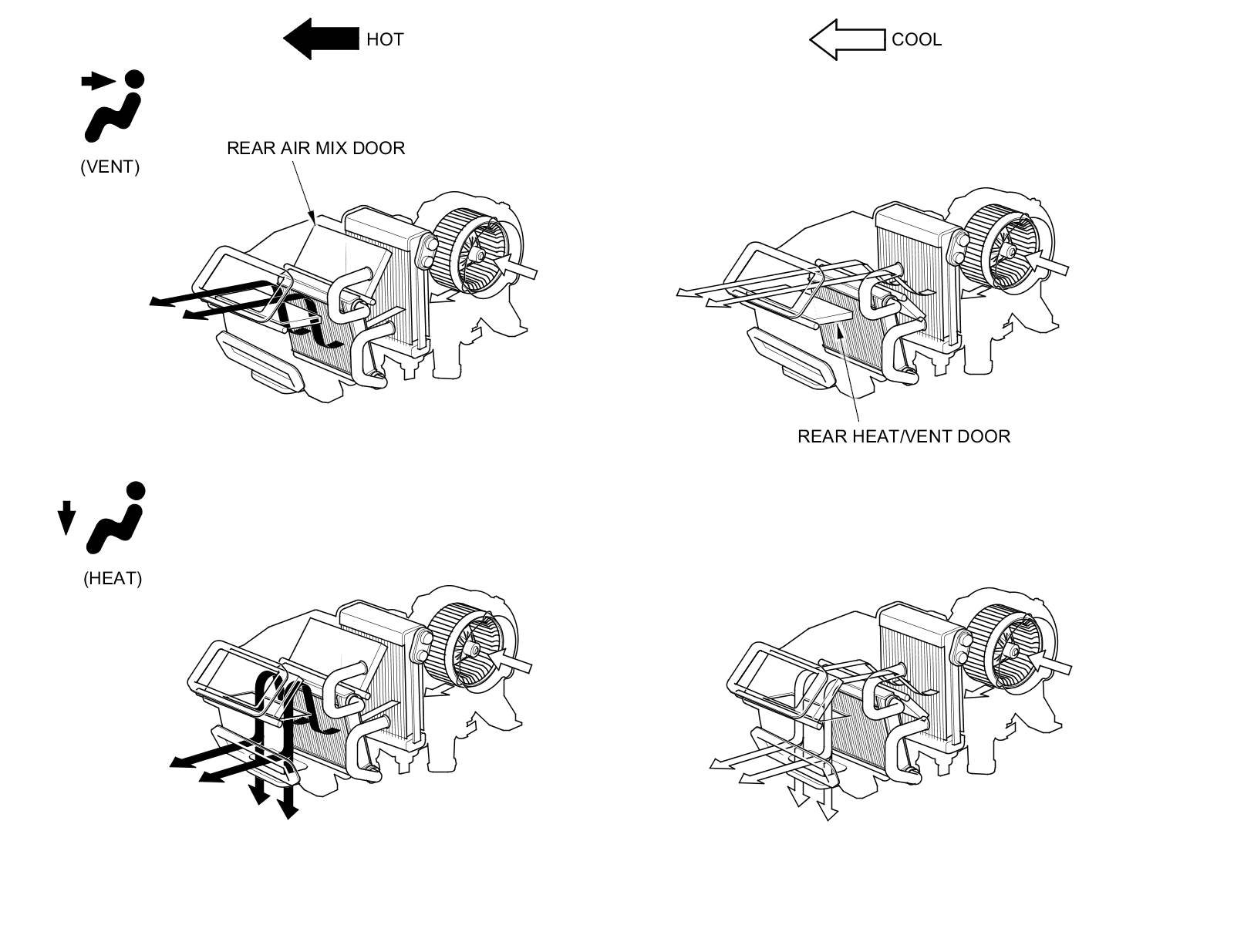 HOT

COOL

(VENT)

REAR AIR MIX DOOR

REAR HEAT/VENT DOOR

(HEAT)