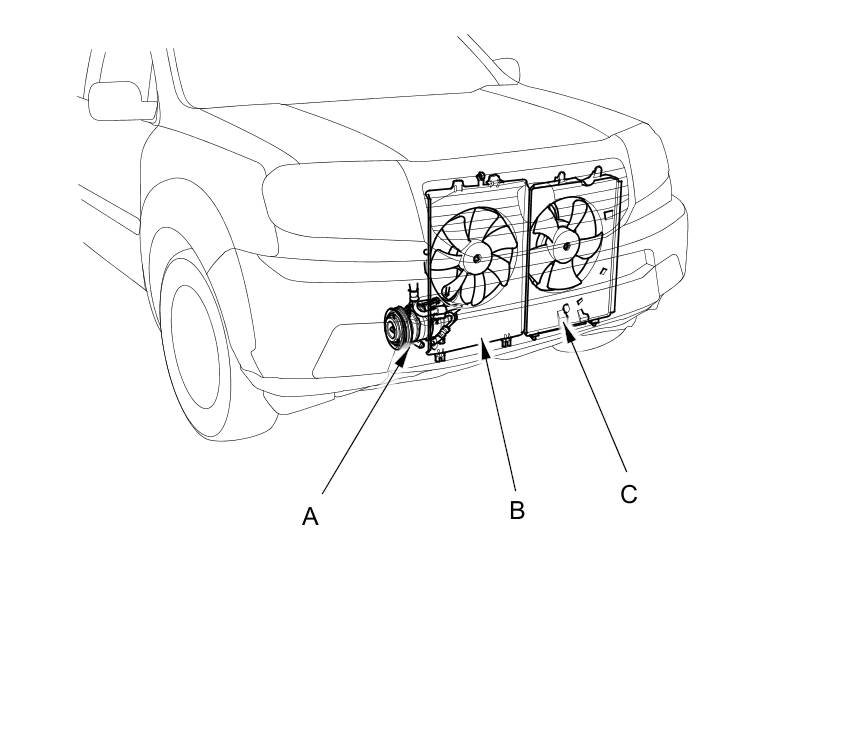 A

B

C