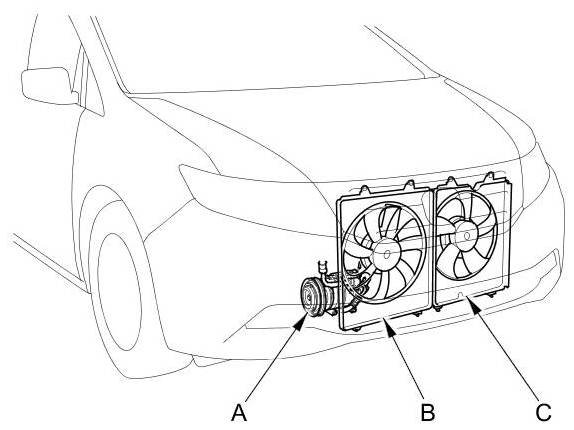 A
B
C