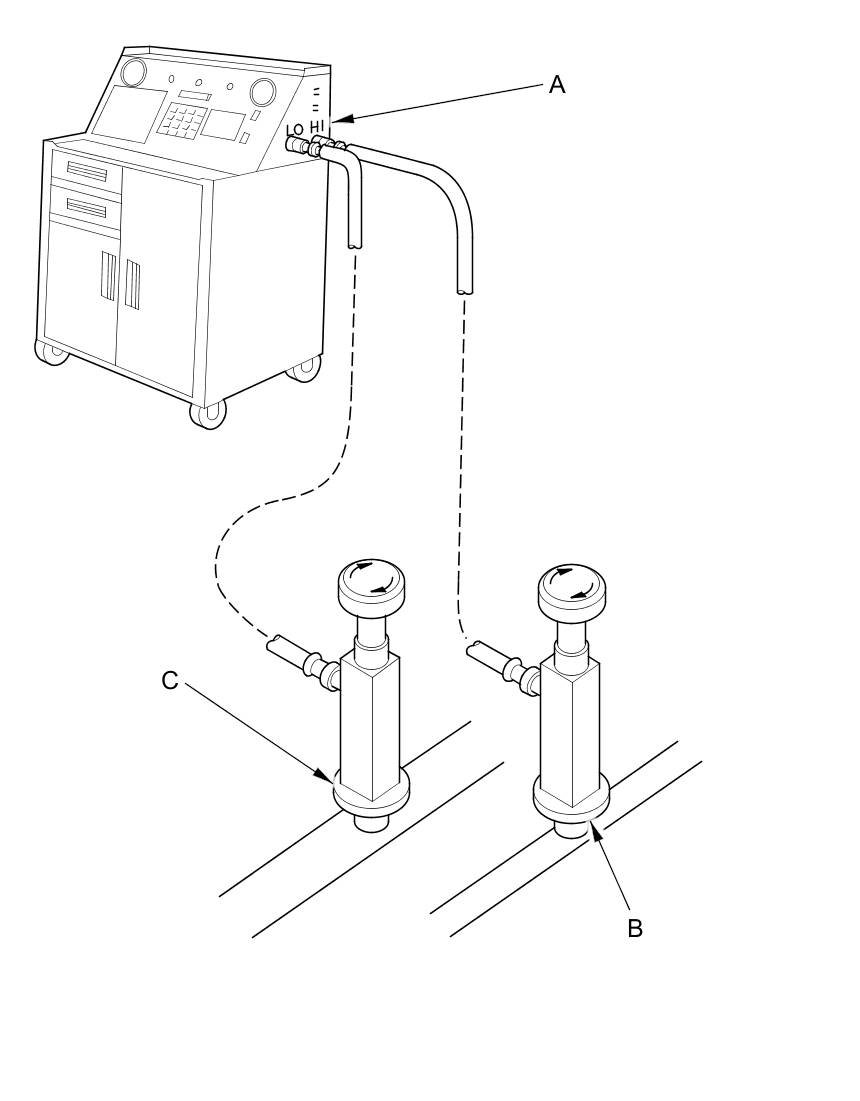 A
LO HI
C
B