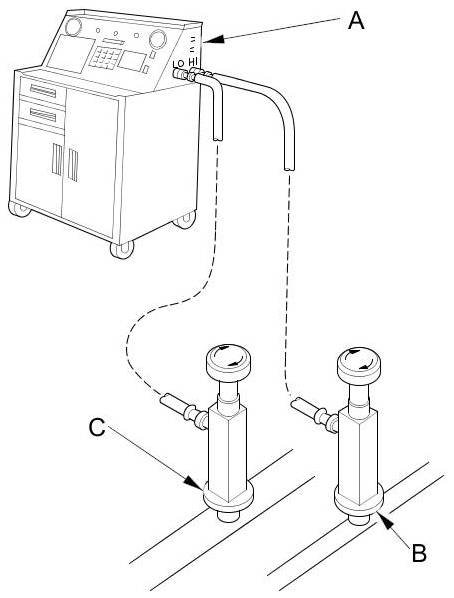 A
LO HI
C
B