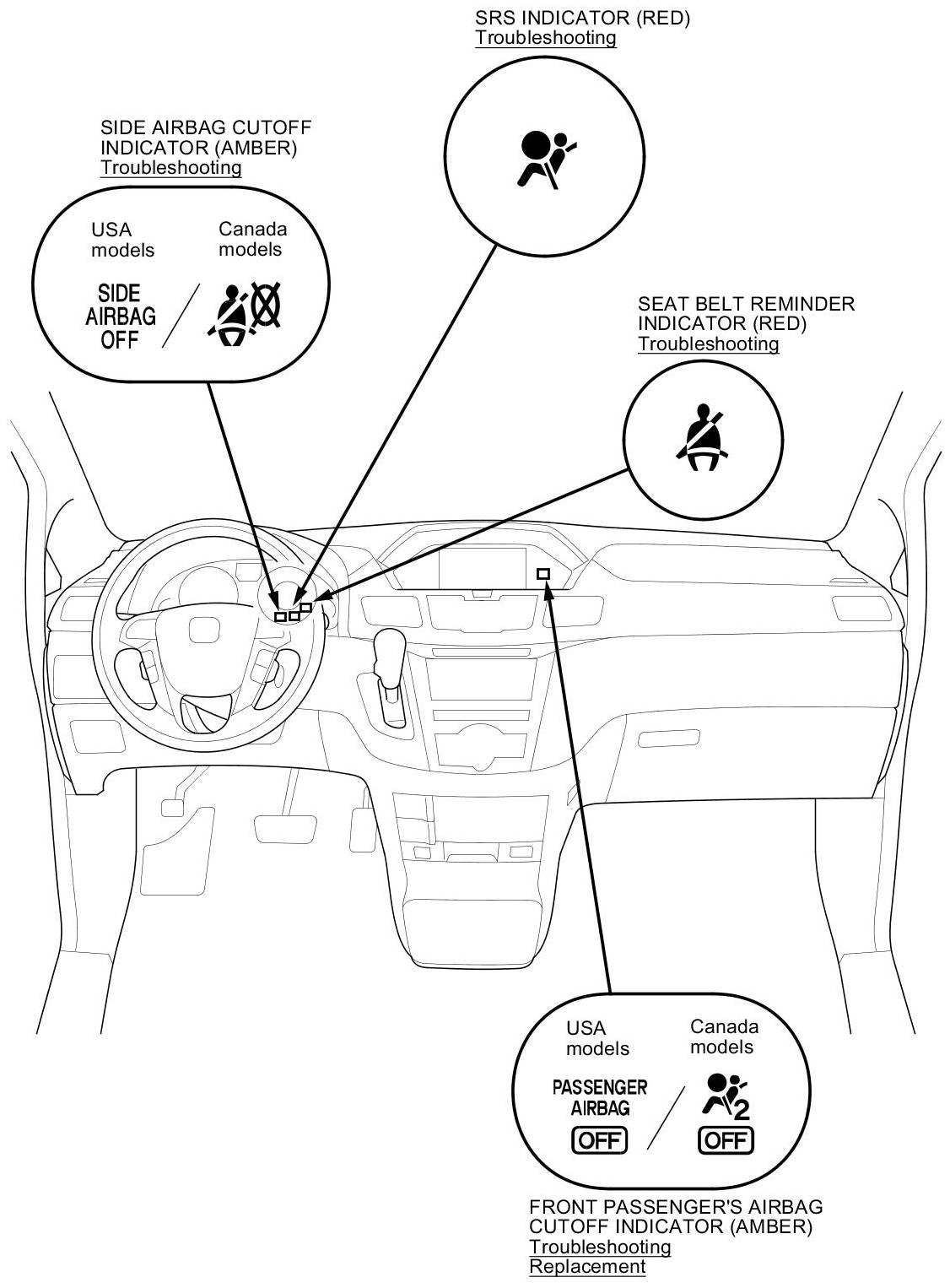 SRS INDICATOR (RED)
Troubleshooting

SIDE AIRBAG CUTOFF INDICATOR (AMBER)
Troubleshooting

USA models

Canada models

SIDE AIRBAG OFF

SEAT BELT REMINDER INDICATOR (RED)
Troubleshooting

USA models

Canada models

PASSENGER AIRBAG
OFF

2
OFF

FRONT PASSENGER'S AIRBAG CUTOFF INDICATOR (AMBER)
Troubleshooting
Replacement