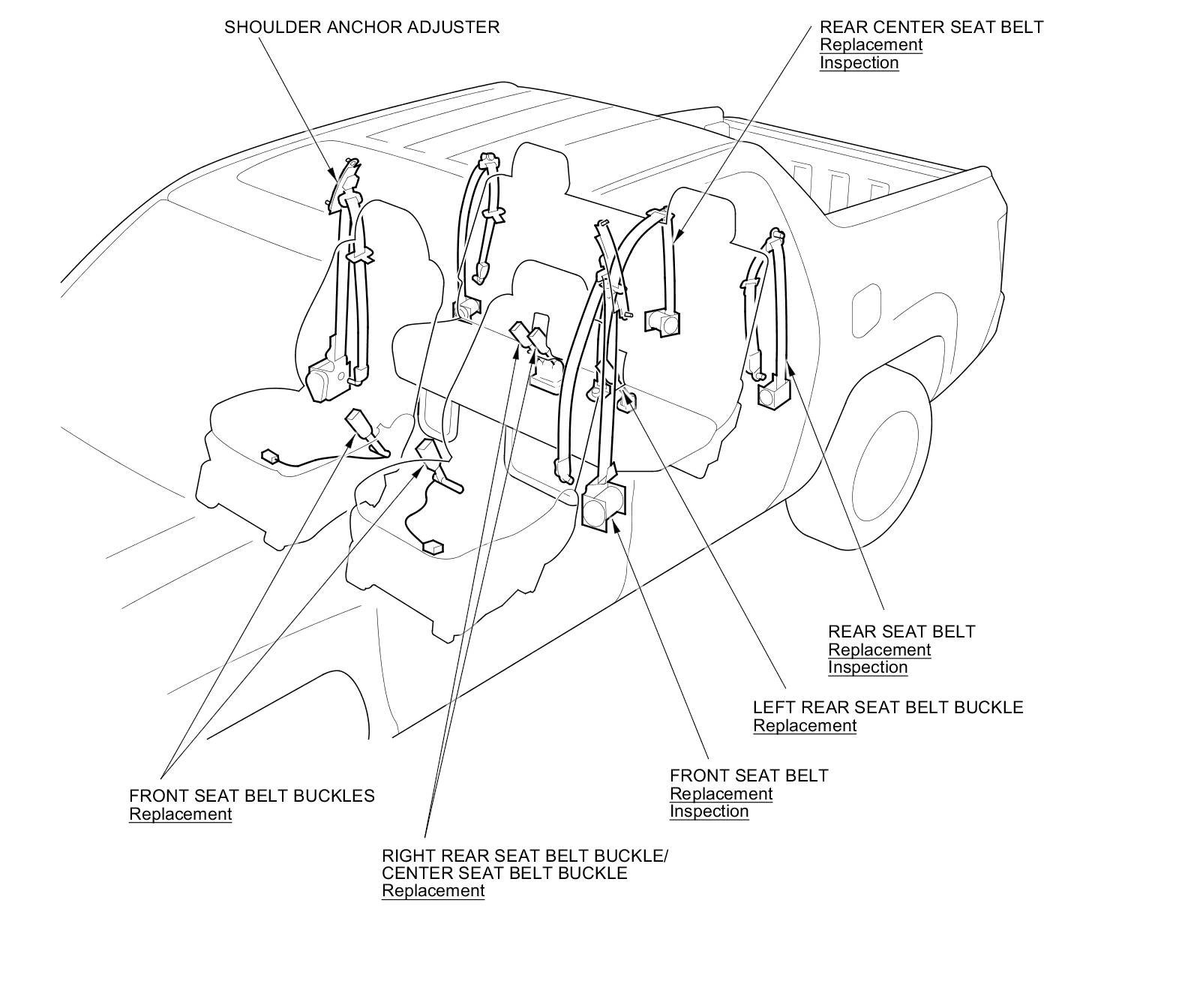 SHOULDER ANCHOR ADJUSTER

REAR CENTER SEAT BELT
Replacement
Inspection

REAR SEAT BELT
Replacement
Inspection

LEFT REAR SEAT BELT BUCKLE
Replacement

FRONT SEAT BELT
Replacement
Inspection

FRONT SEAT BELT BUCKLES
Replacement

RIGHT REAR SEAT BELT BUCKLE/
CENTER SEAT BELT BUCKLE
Replacement