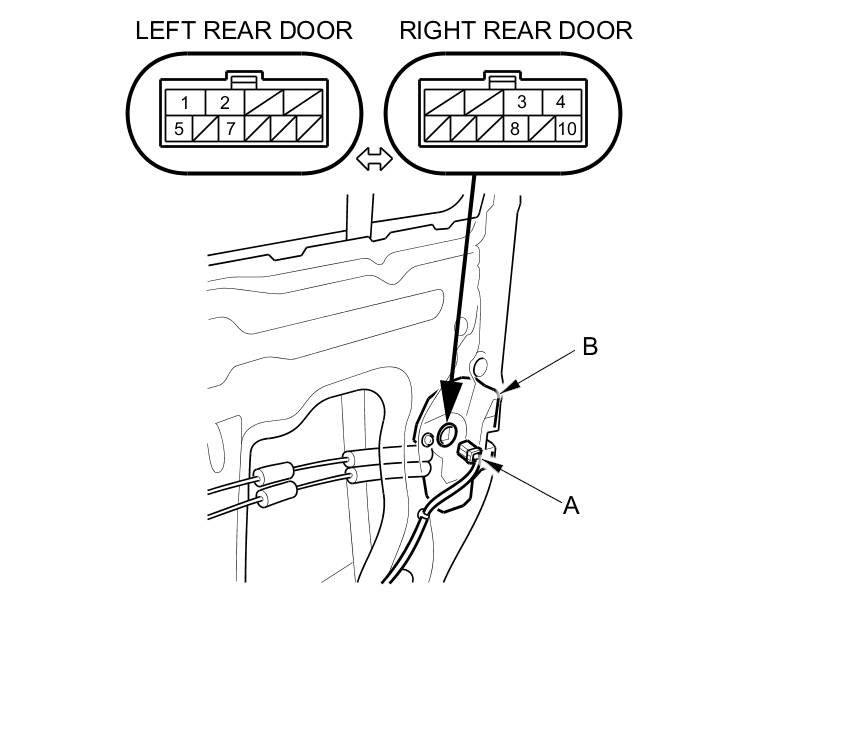 LEFT REAR DOOR

1 2
5 7

RIGHT REAR DOOR

3 4
8 10

B

A