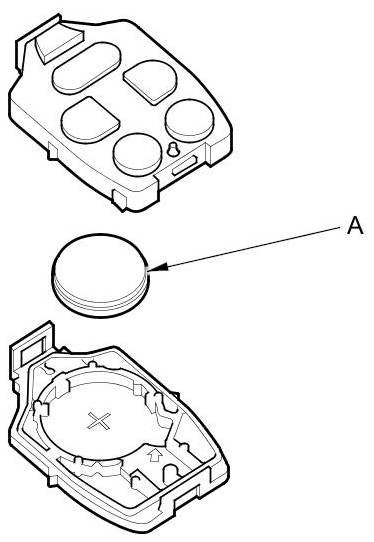 A