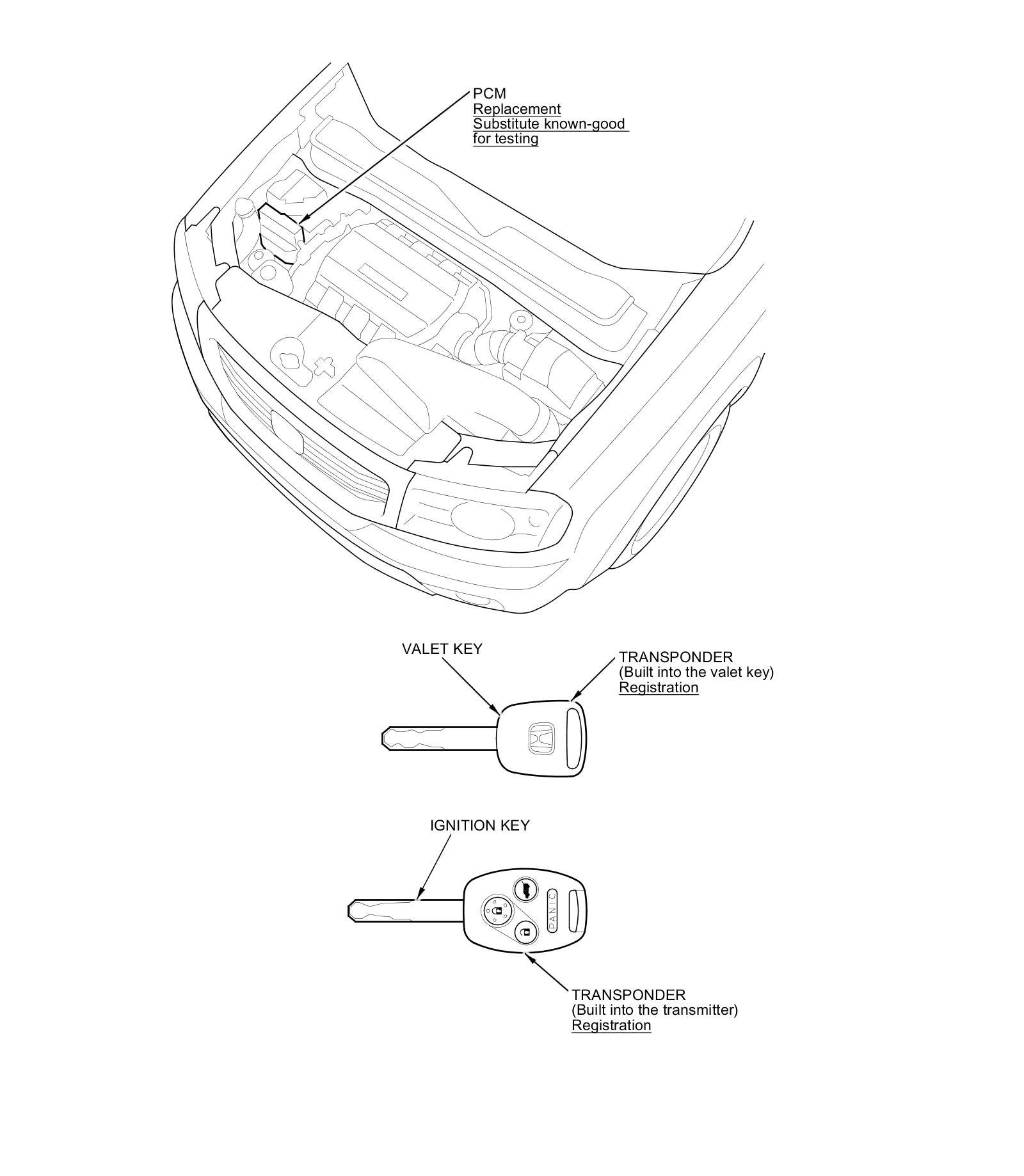 PCM
Replacement
Substitute known-good for testing

VALET KEY

TRANSPONDER
(Built into the valet key)
Registration

IGNITION KEY

PANIC

TRANSPONDER
(Built into the transmitter)
Registration