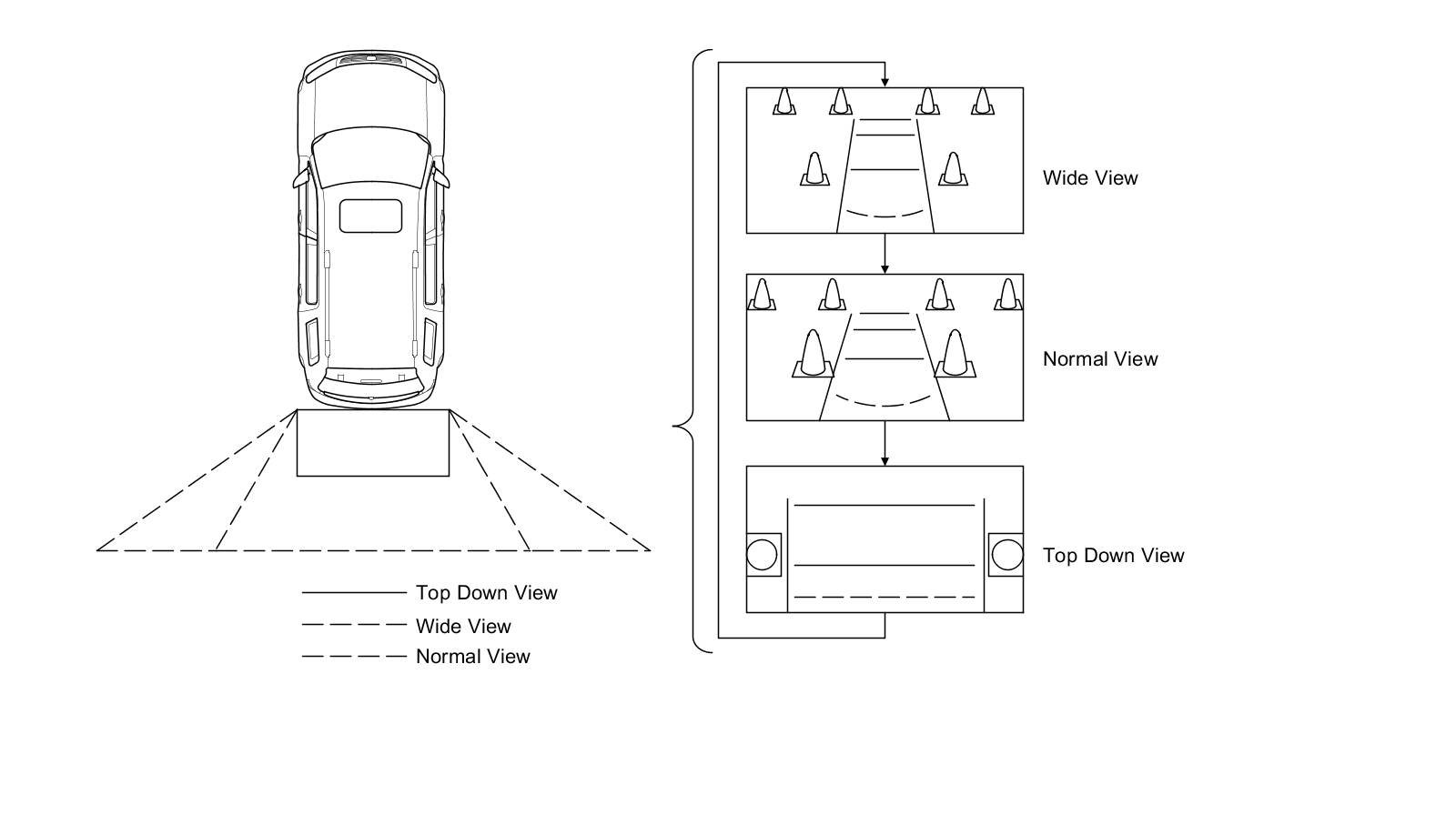 Top Down View
Wide View
Normal View

Wide View

Normal View

Top Down View