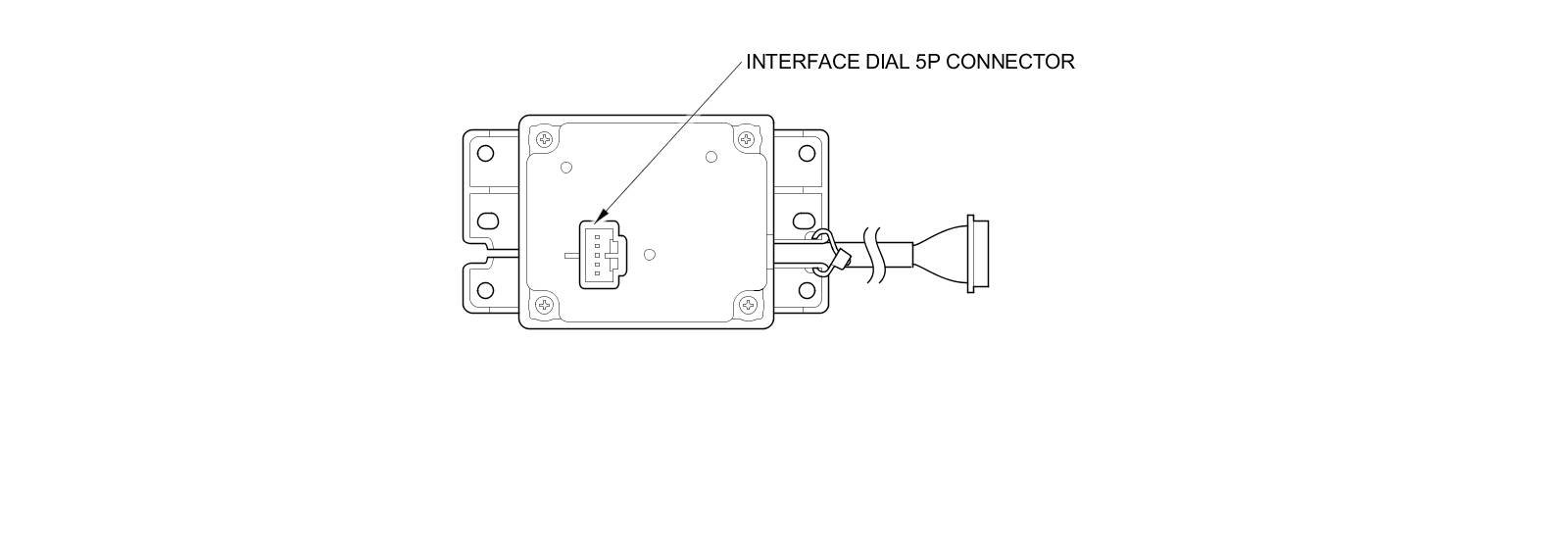 INTERFACE DIAL 5P CONNECTOR