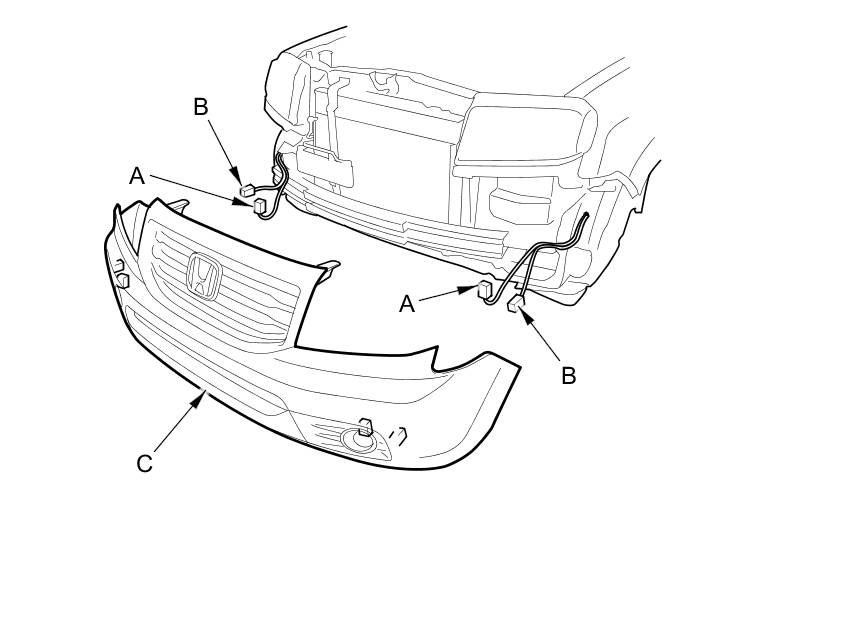 B
A
A
B
C