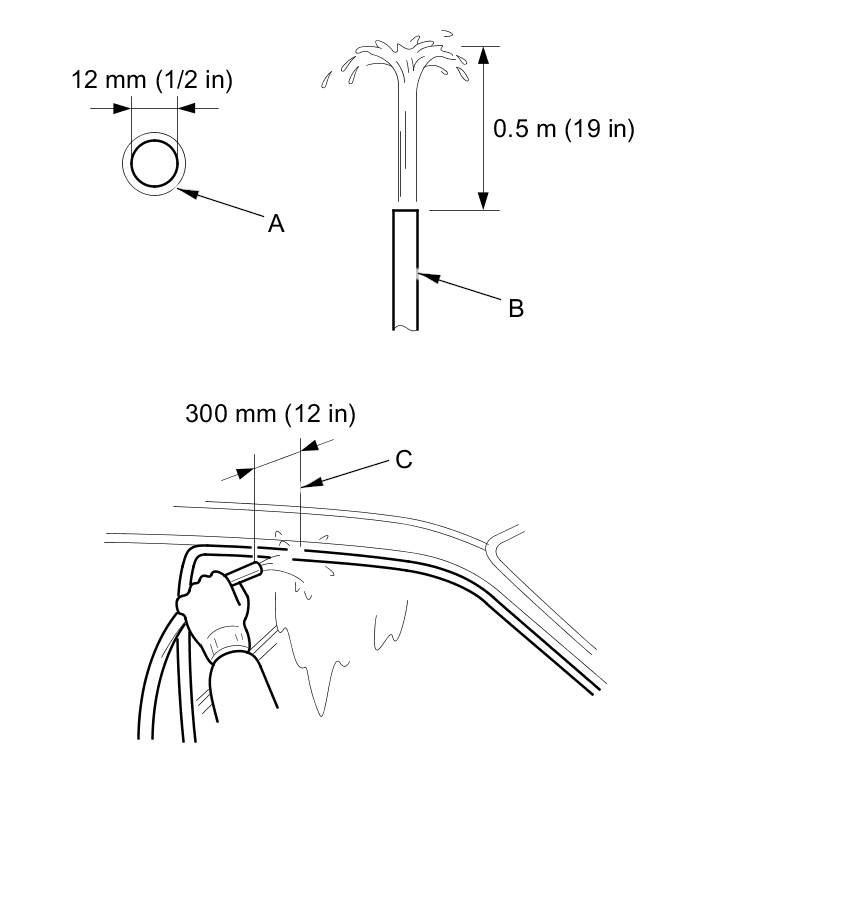 12 mm (1/2 in)

A

0.5 m (19 in)

B

300 mm (12 in)

C