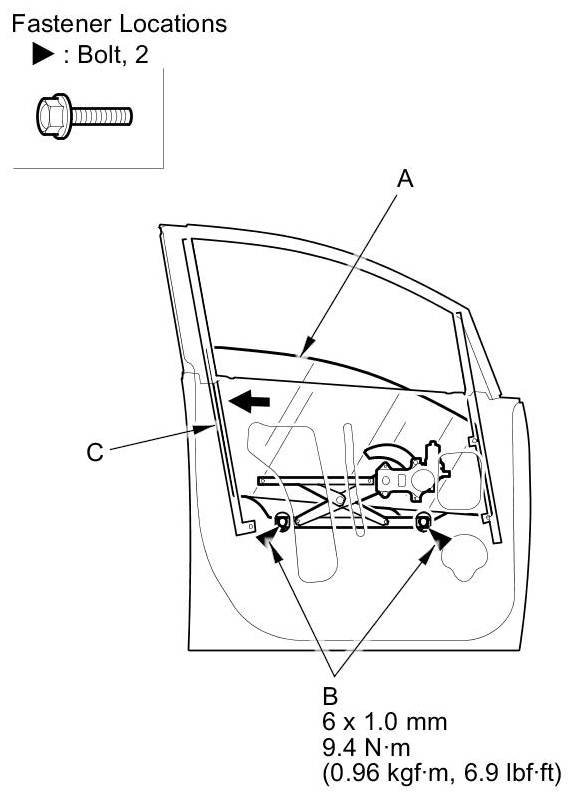 Fastener Locations
▶ : Bolt, 2

A

C

B
6 x 1.0 mm
9.4 N·m
(0.96 kgf·m, 6.9 lbf·ft)